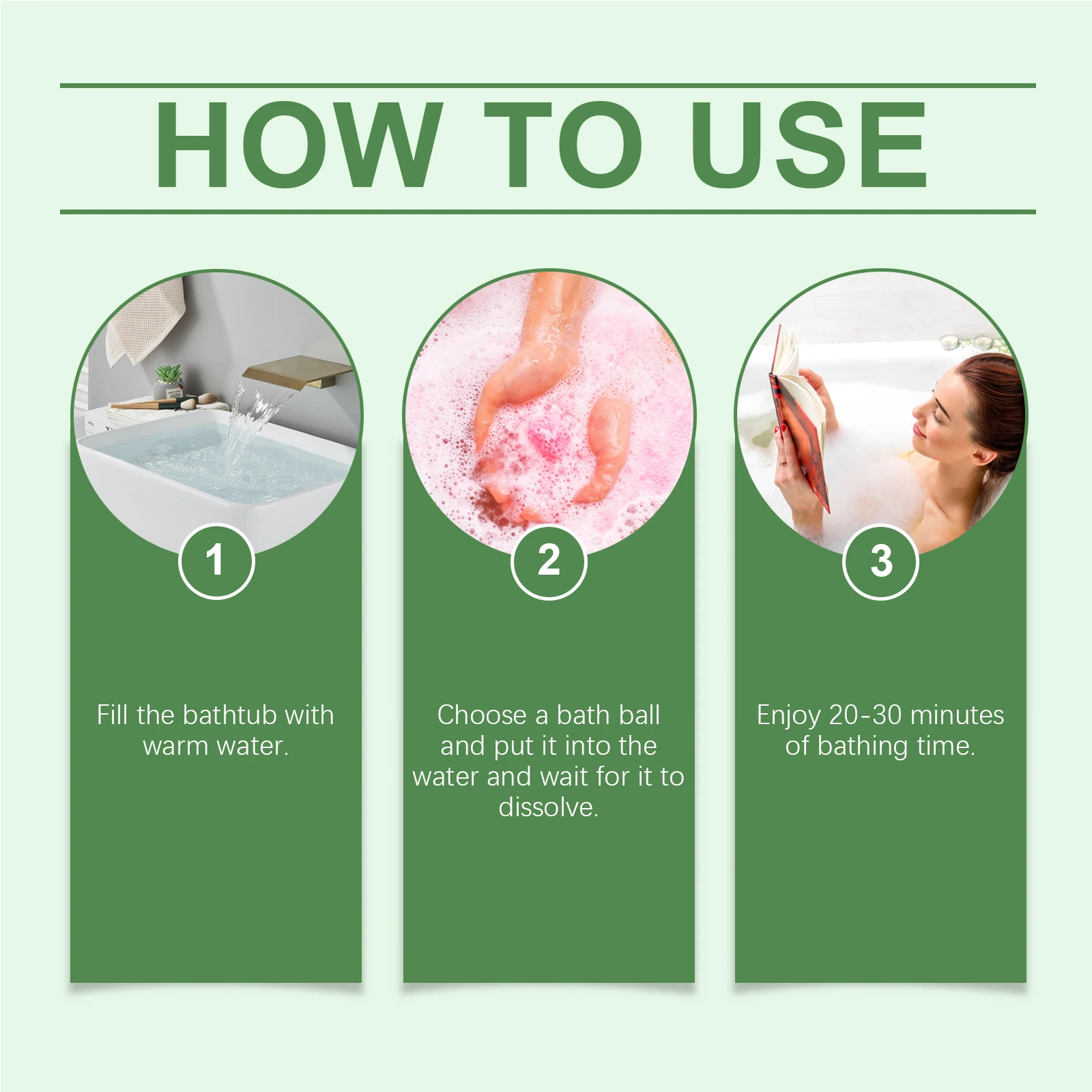 HOW TO USE

1

Fill the bathtub with warm water.

2

Choose a bath ball and put it into the water and wait for it to dissolve.

3

Enjoy 20-30 minutes of bathing time.